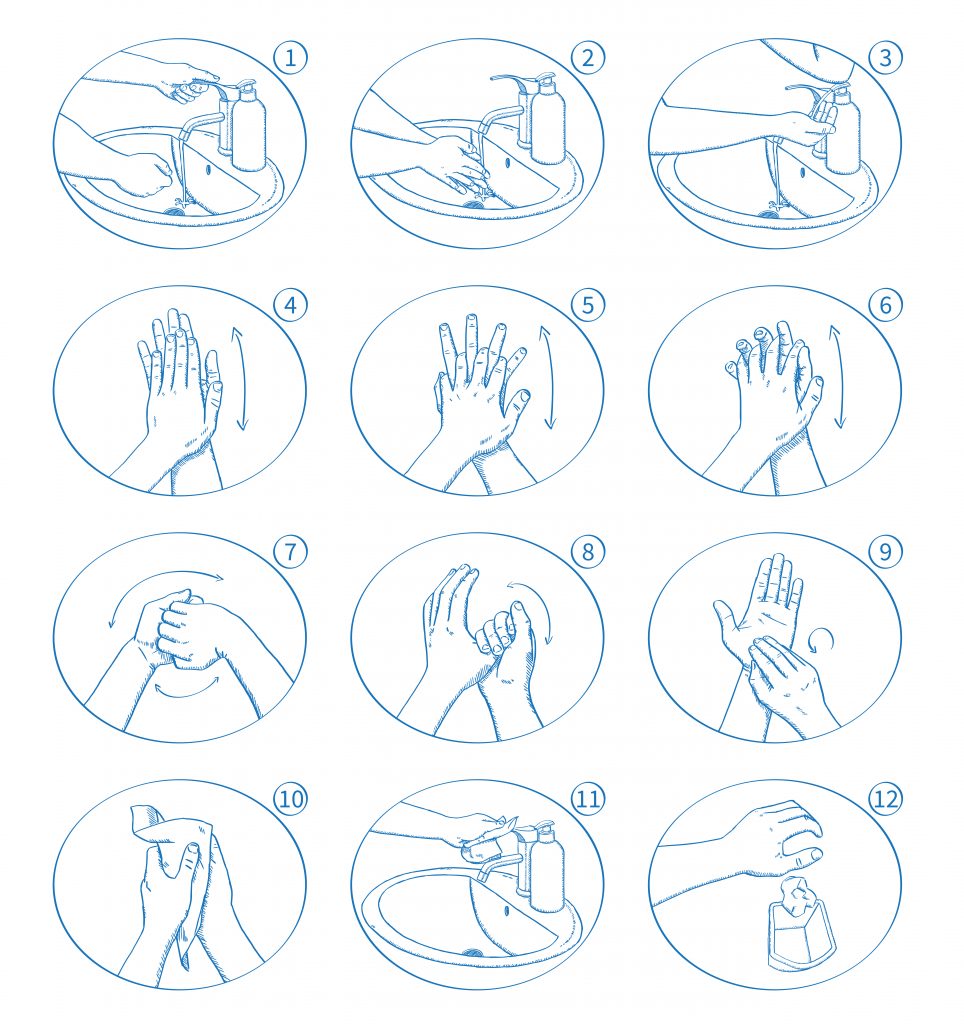 1
2
3
4
5
6
7
8
9
10
11
12